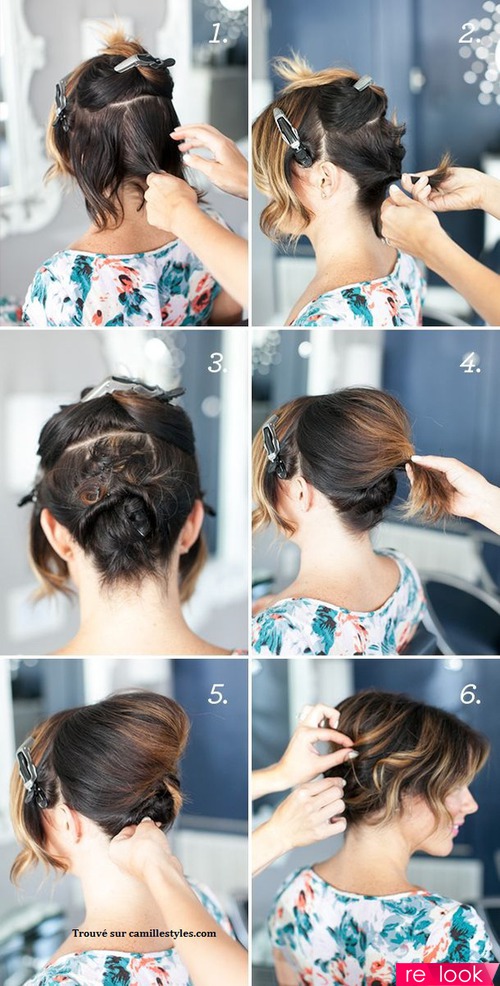 1.
2.
3.
4.
5.
6.
Trouvé sur camillestyles.com
re look