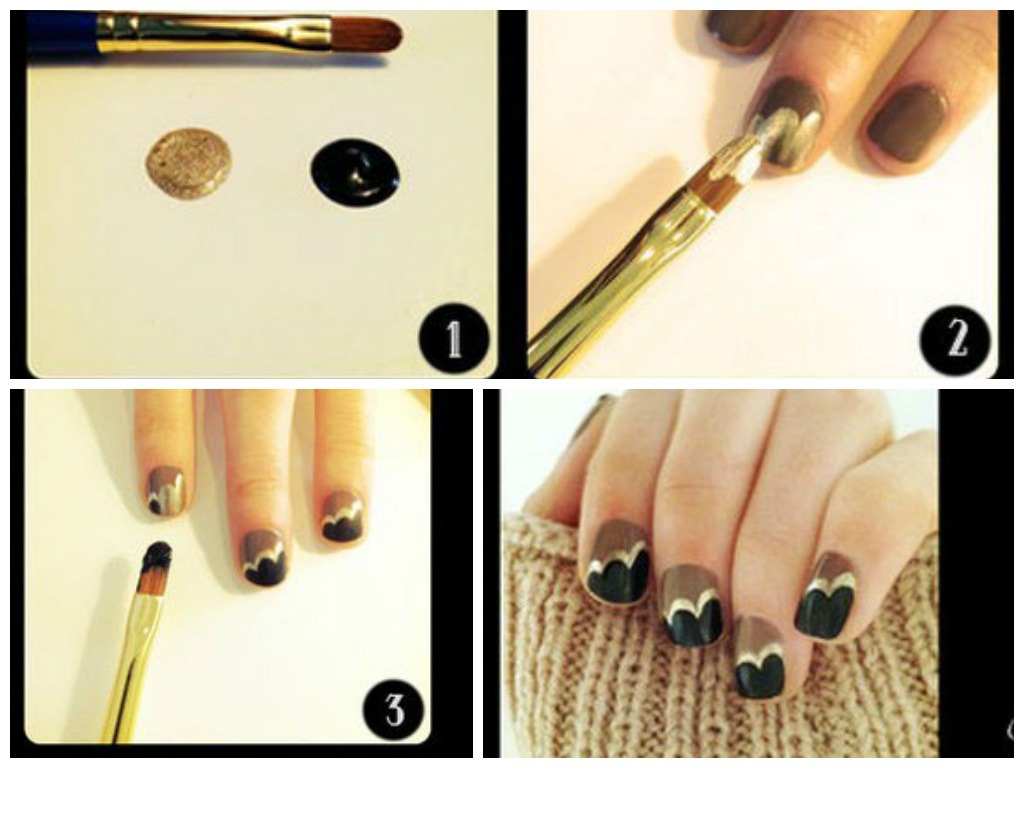 1

2

3