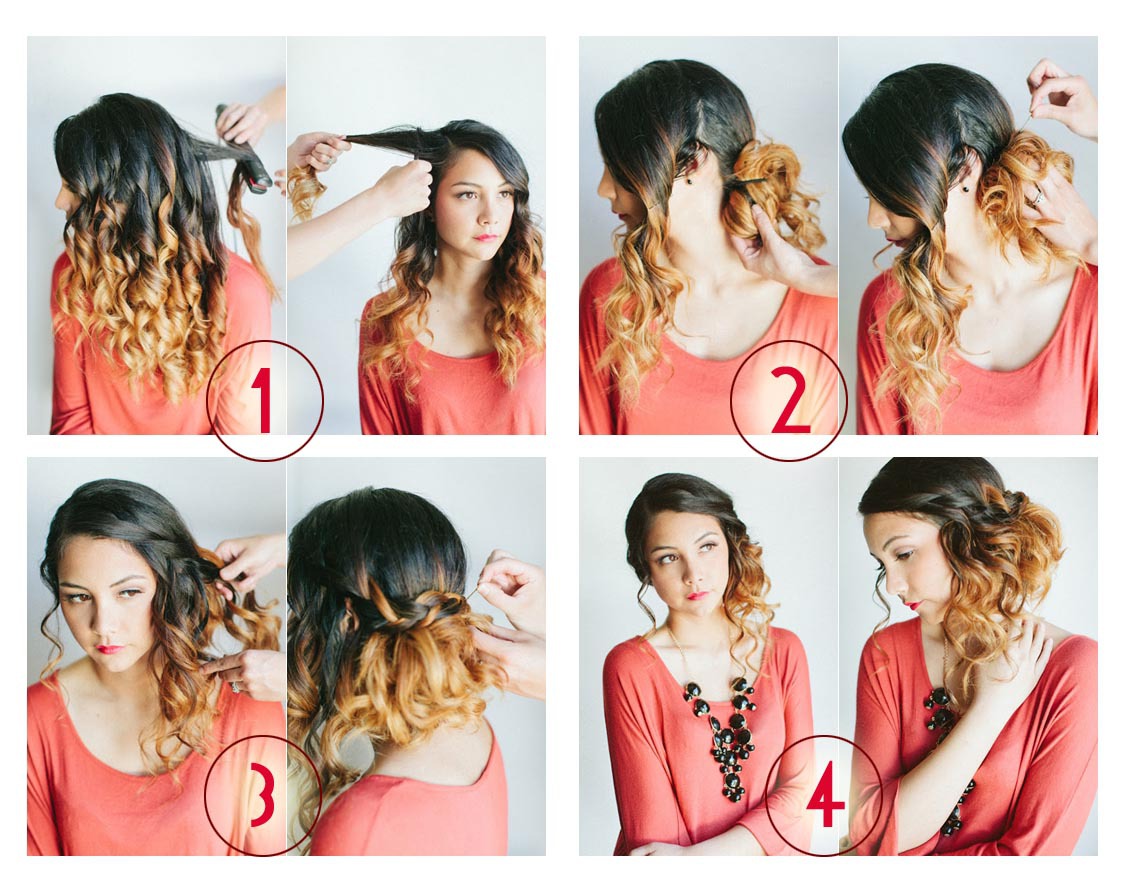 1
2
3
4